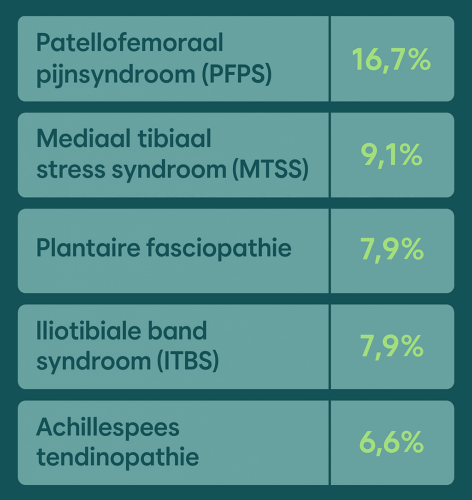 | | |
|---|---|
| Patellofemoraal pijnsyndroom (PFPS) | 16,7% |
| Mediaal tibiaal stress syndroom (MTSS) | 9,1% |
| Plantaire fasciopathie | 7,9% |
| Iliotibiale band syndroom (ITBS) | 7,9% |
| Achillespees tendinopathie | 6,6% |